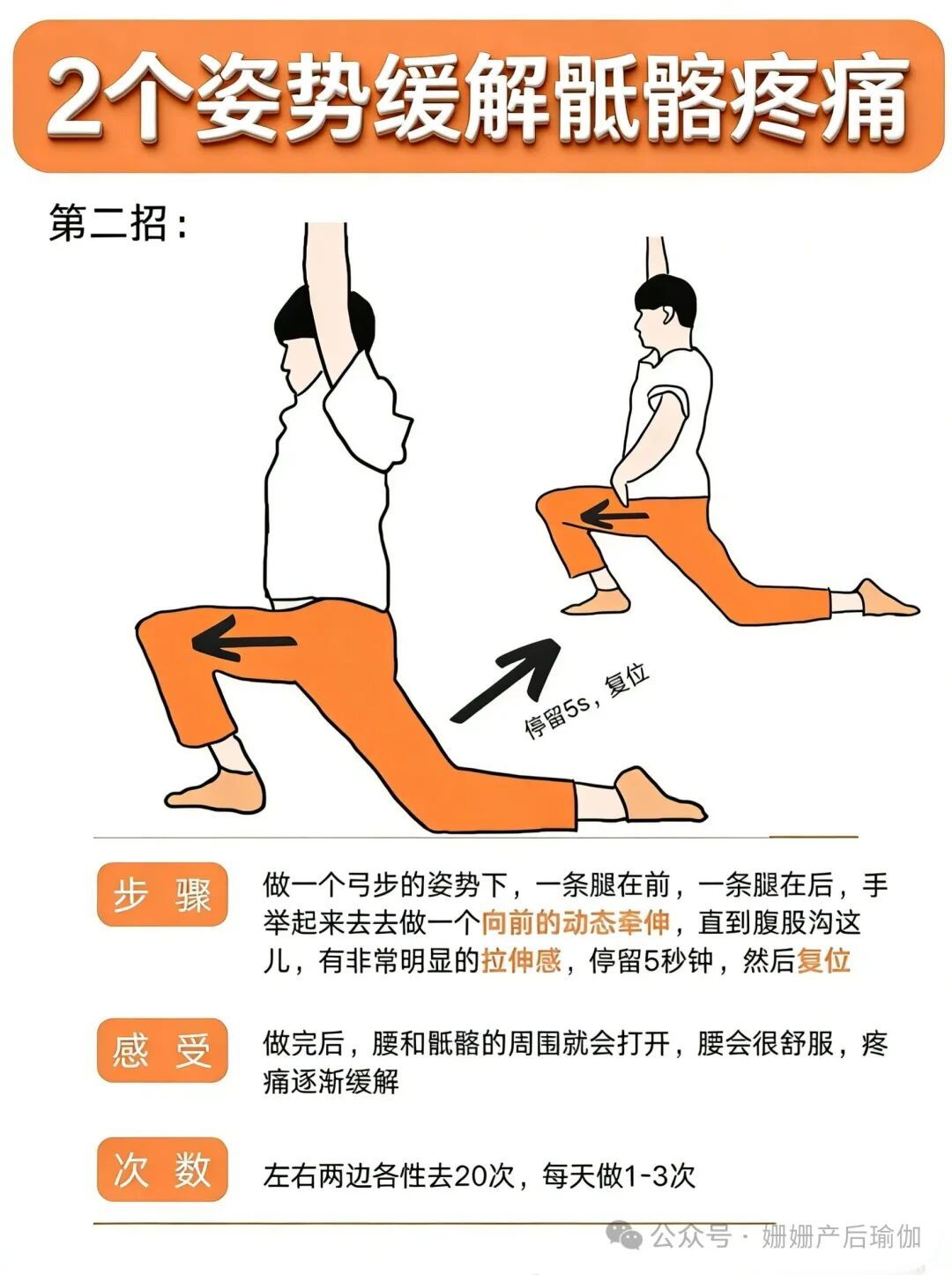 2个姿势缓解骶髂疼痛

第二招：

停留5s，复位

步骤
做一个弓步的姿势下，一条腿在前，一条腿在后，手举起来去去做一个向前的动态牵伸，直到腹股沟这儿，有非常明显的拉伸感，停留5秒钟，然后复位

感受
做完后，腰和骶髂的周围就会打开，腰会很舒服，疼痛逐渐缓解

次数
左右两边各性去20次，每天做1-3次

公众号 · 姗姗产后瑜伽