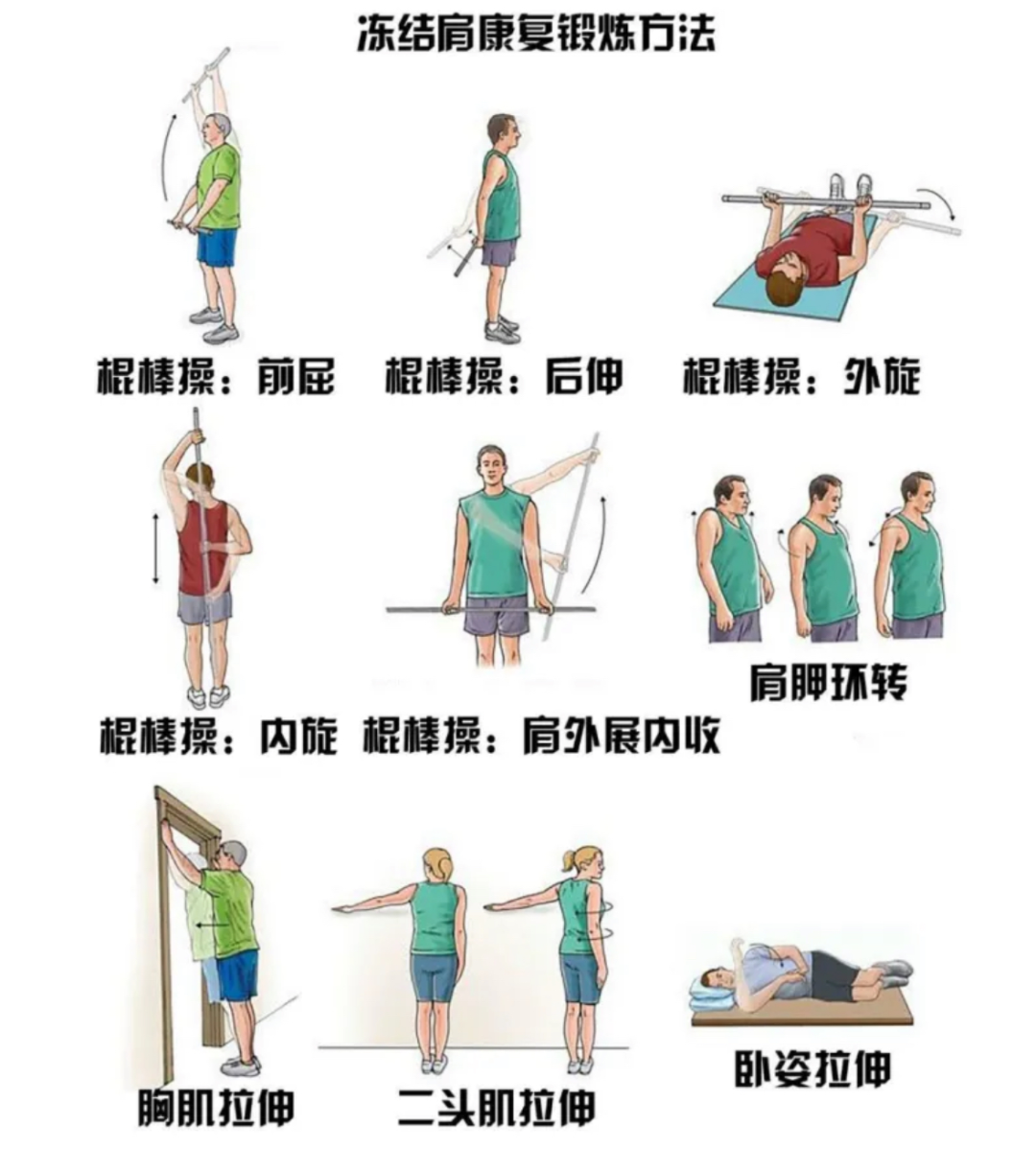 冻结肩康复锻炼方法

棍棒操：前屈

棍棒操：后伸

棍棒操：外旋

棍棒操：内旋

棍棒操：肩外展内收

肩胛环转

胸肌拉伸

二头肌拉伸

卧姿拉伸