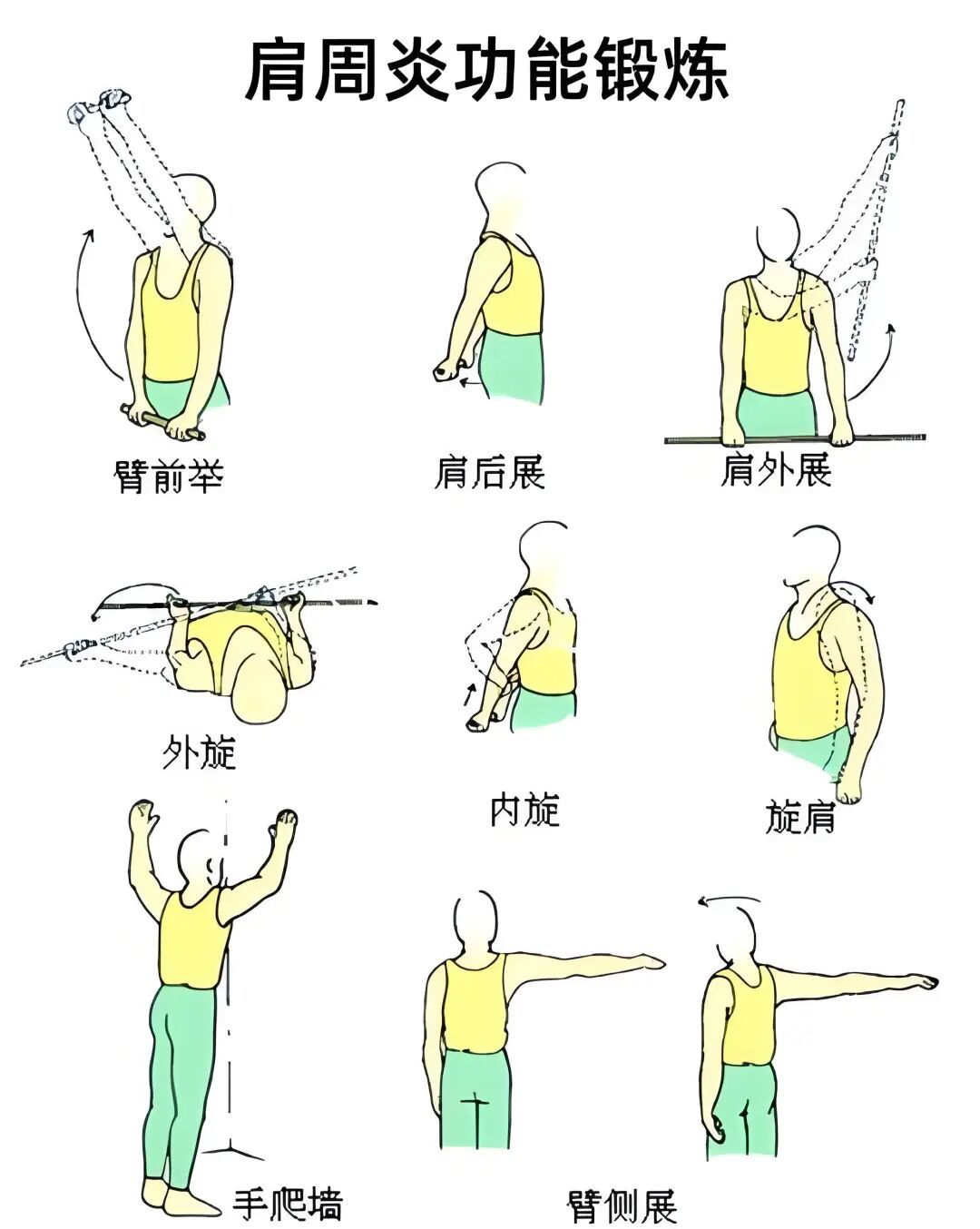 肩周炎功能锻炼

臂前举

肩后展

肩外展

外旋

内旋

旋肩

手爬墙

臂侧展