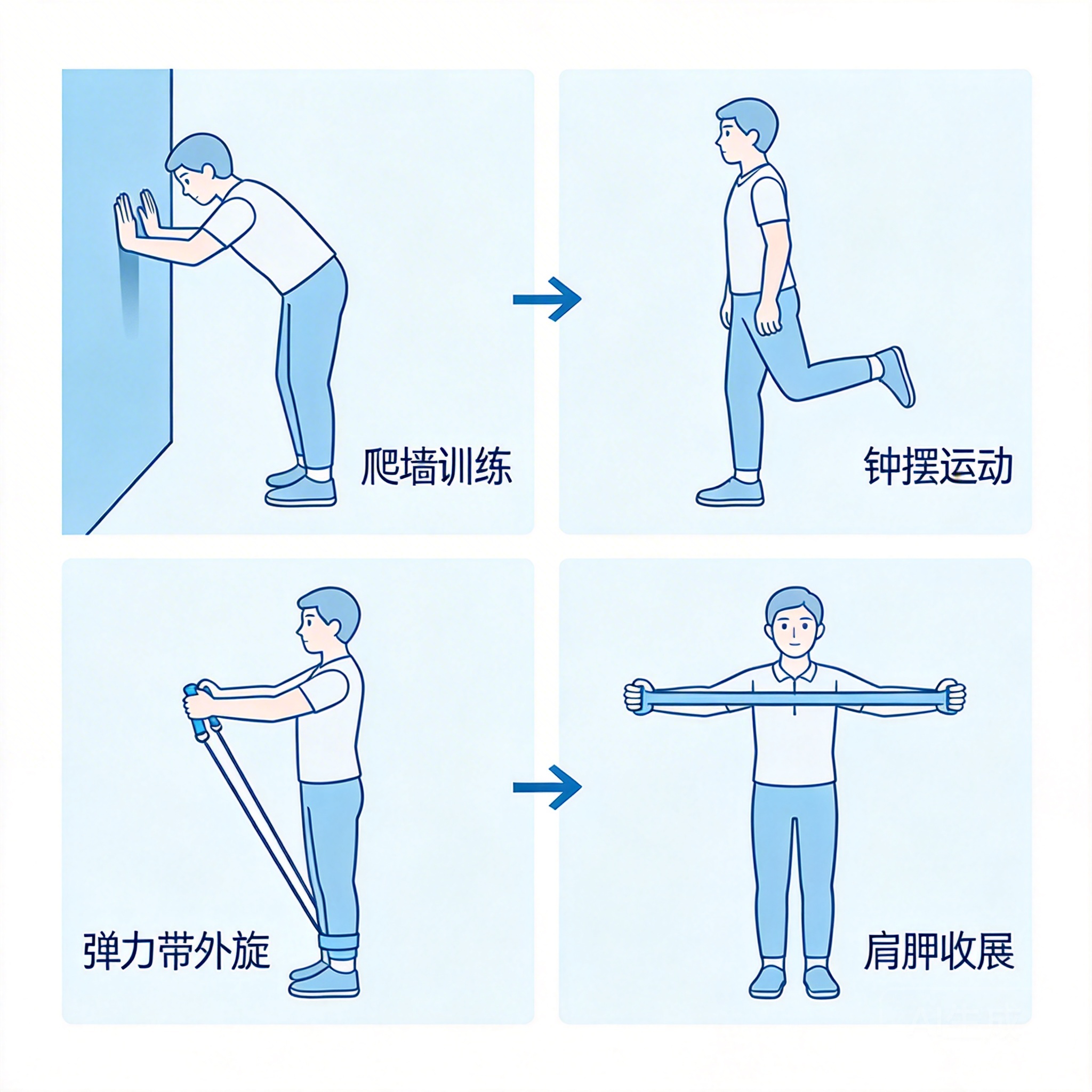 爬墙训练

钟摆运动

弹力带外旋

肩胛收展