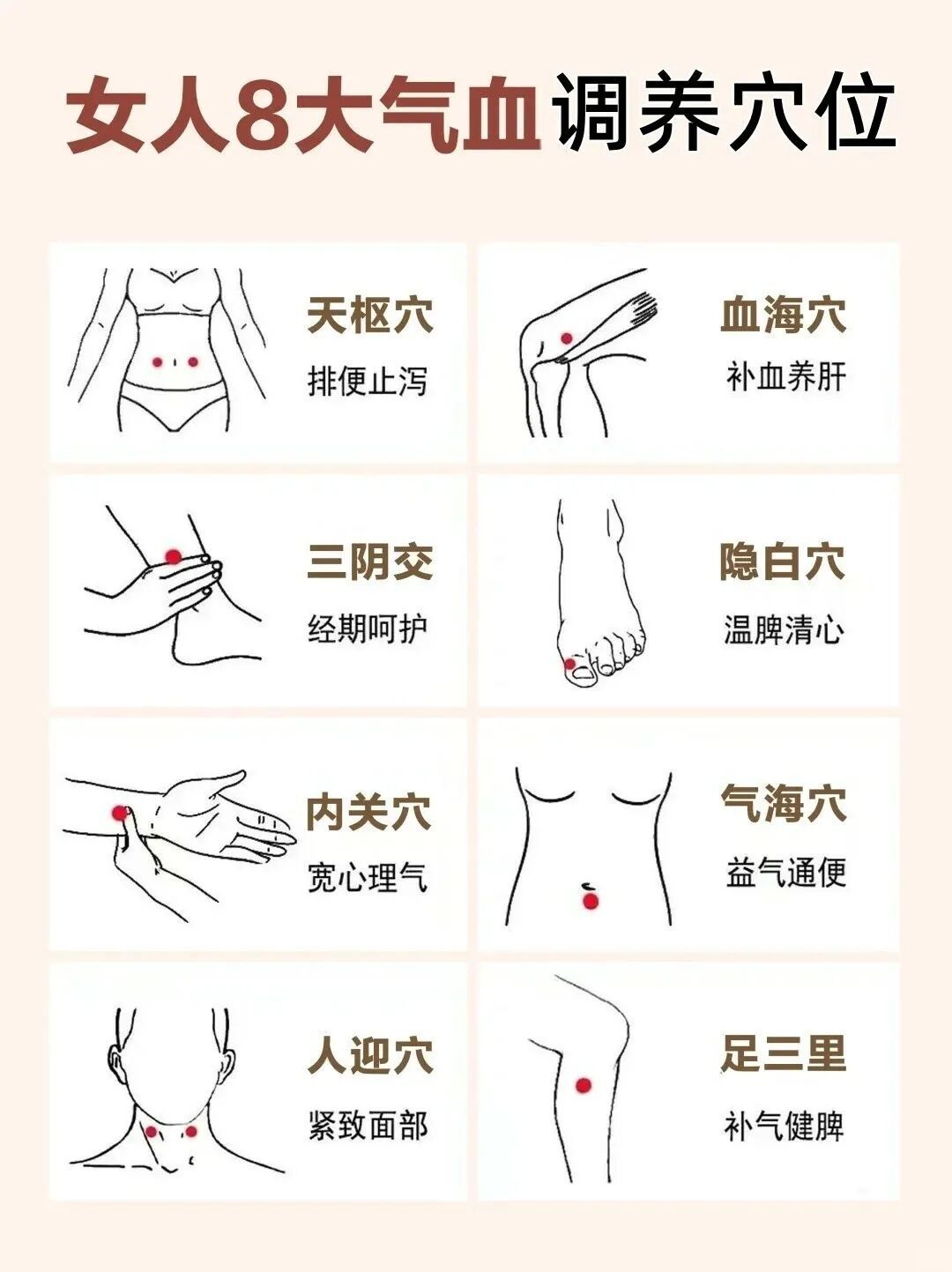 女人8大气血调养穴位

天枢穴
排便止泻

血海穴
补血养肝

三阴交
经期呵护

隐白穴
温脾清心

内关穴
宽心理气

气海穴
益气通便

人迎穴
紧致面部

足三里
补气健脾