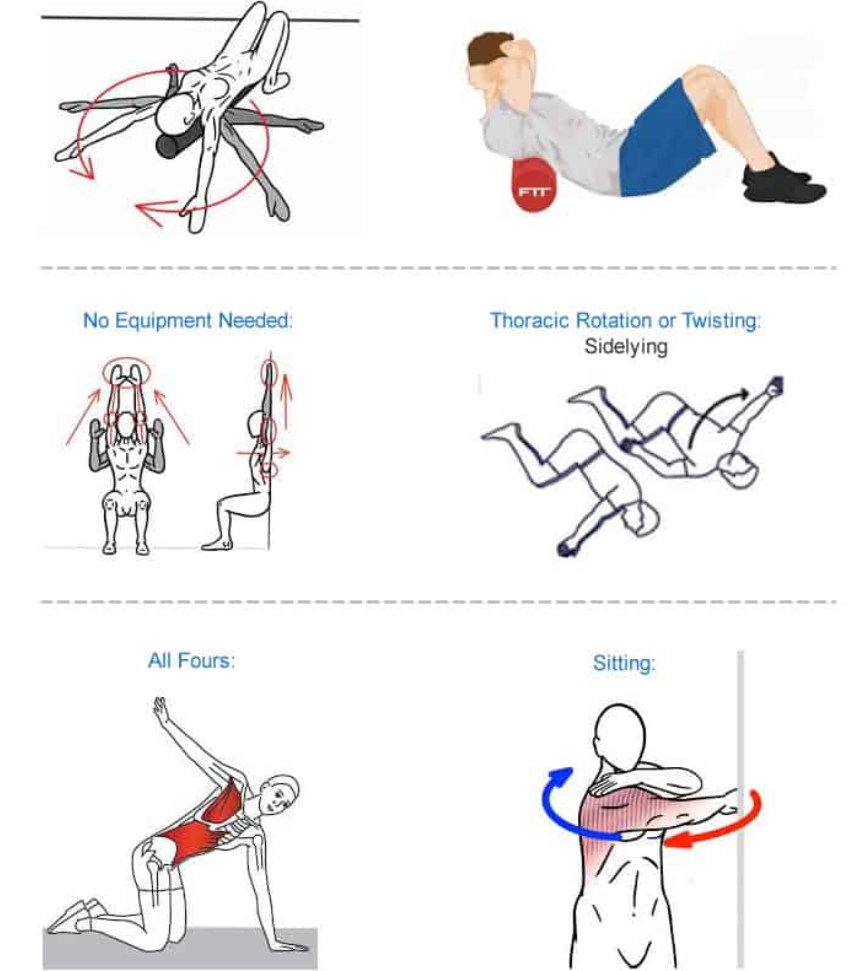 FTT

No Equipment Needed:

Thoracic Rotation or Twisting:
Sidelying

All Fours:

Sitting: